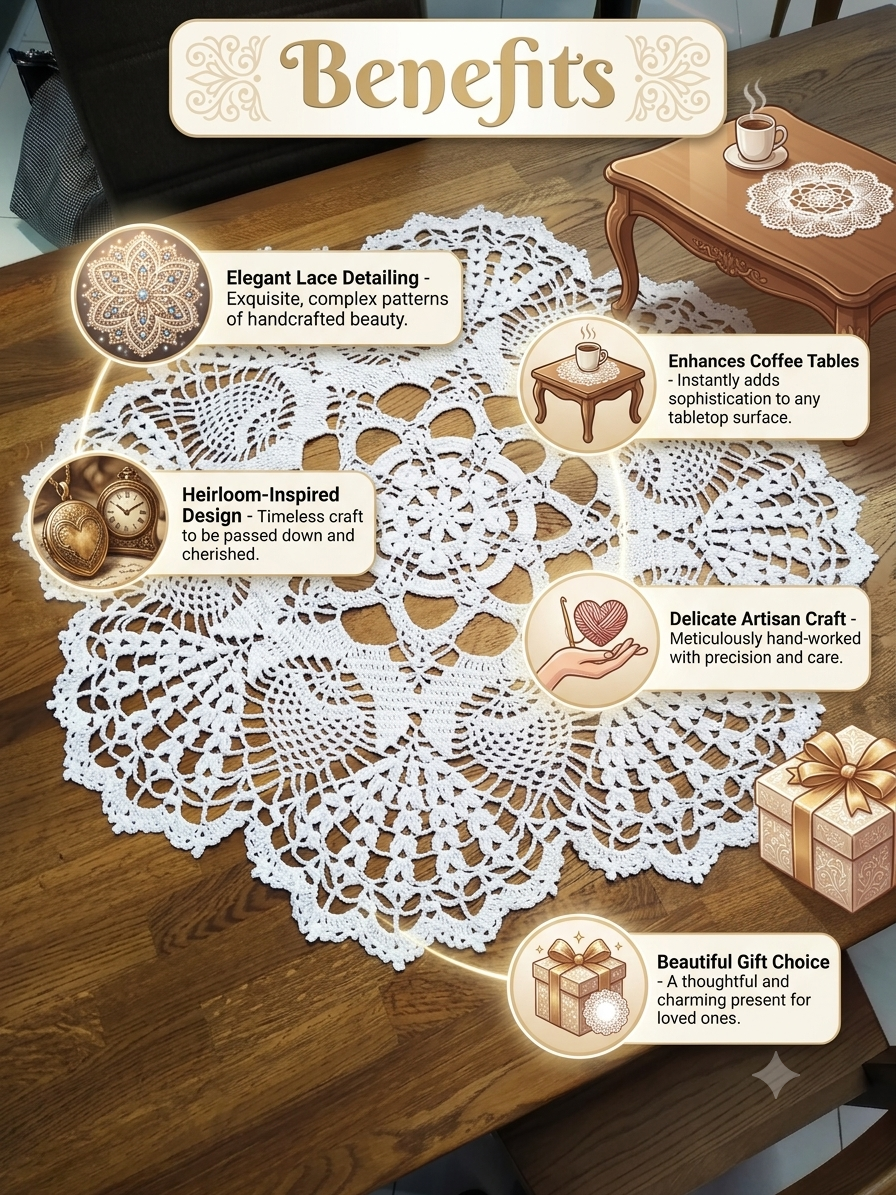 Benefits

Elegant Lace Detailing - Exquisite, complex patterns of handcrafted beauty.

Enhances Coffee Tables - Instantly adds sophistication to any tabletop surface.

Heirloom-Inspired Design - Timeless craft to be passed down and cherished.

Delicate Artisan Craft - Meticulously hand-worked with precision and care.

Beautiful Gift Choice - A thoughtful and charming present for loved ones.